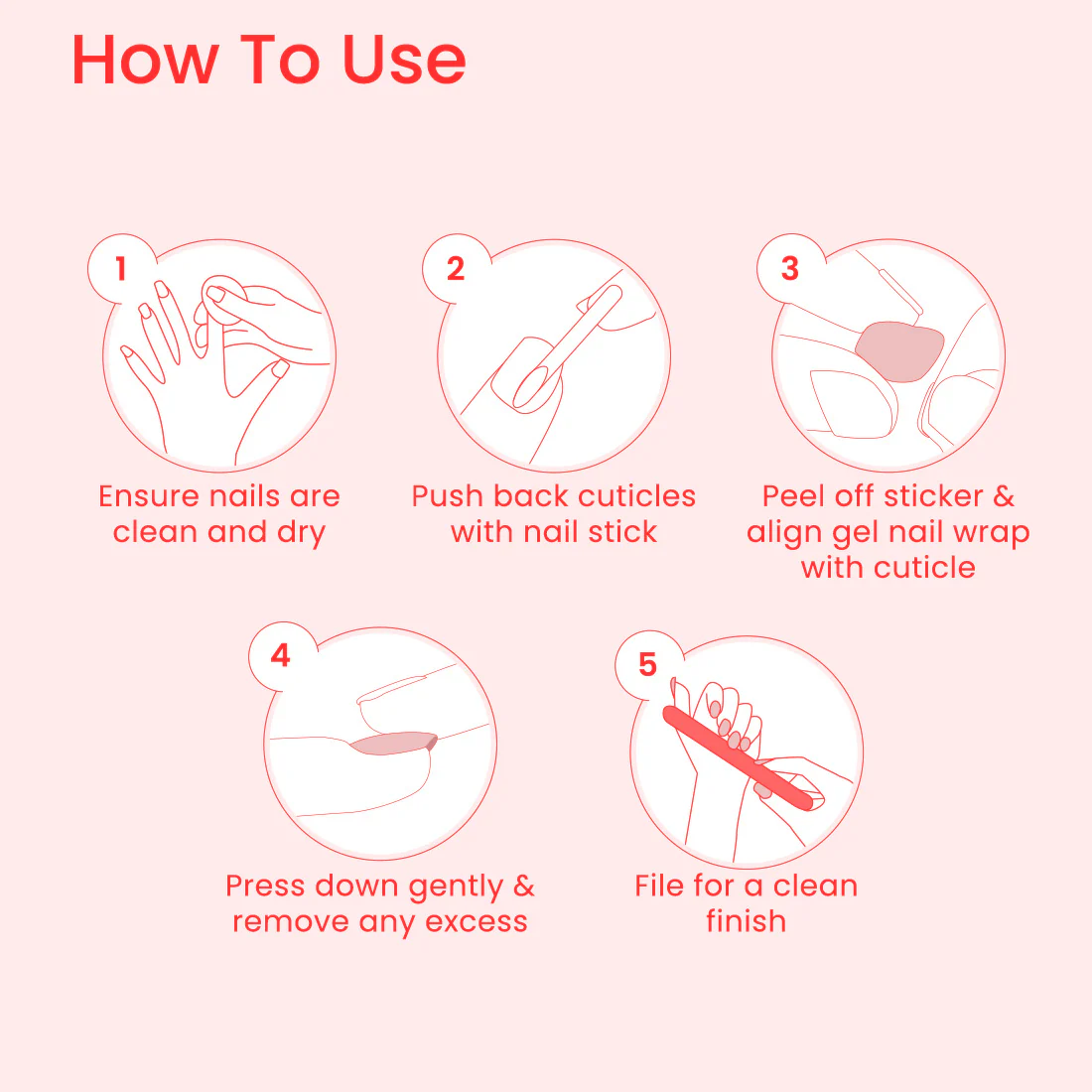 How To Use

1
Ensure nails are clean and dry

2
Push back cuticles with nail stick

3
Peel off sticker & align gel nail wrap with cuticle

4
Press down gently & remove any excess

5
File for a clean finish