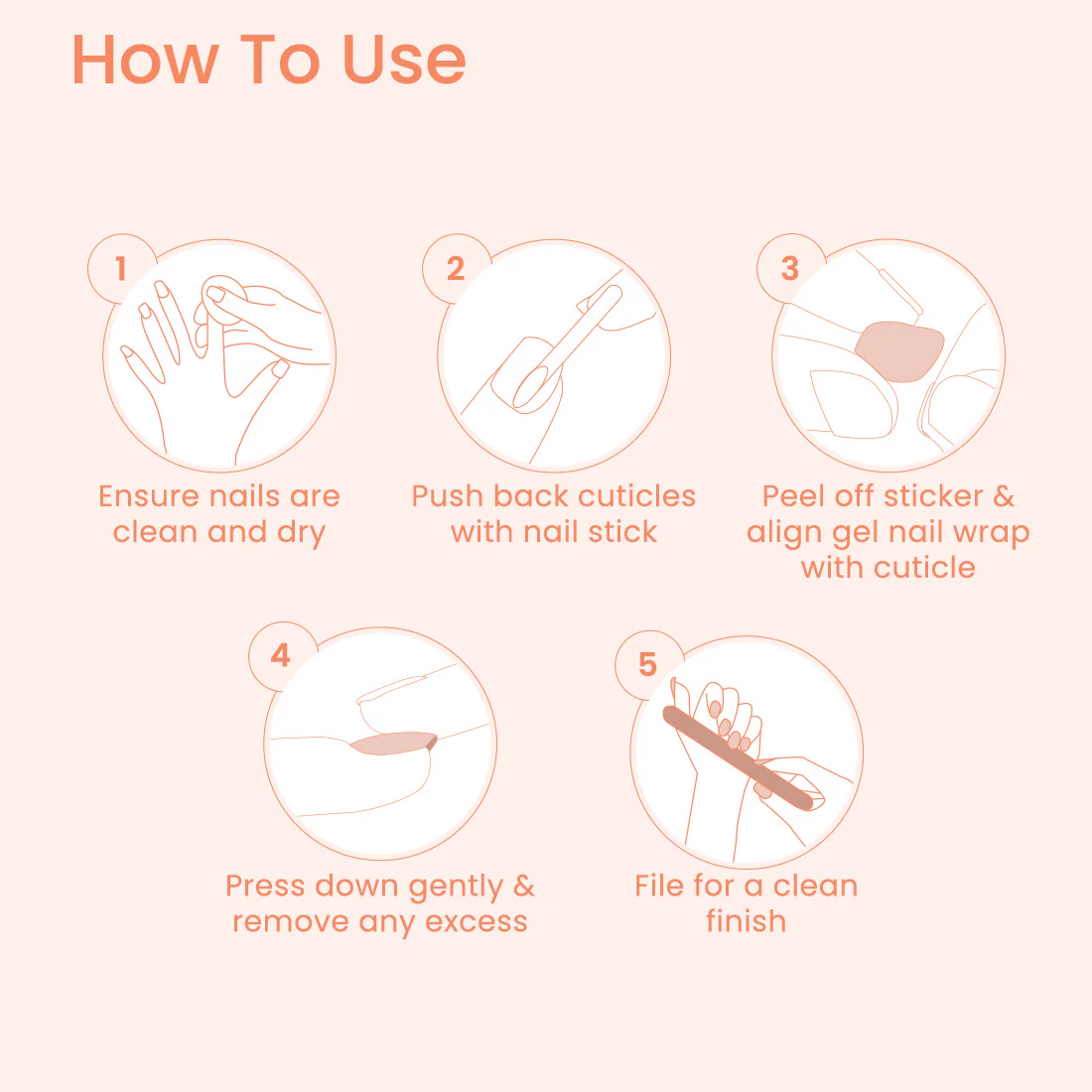 How To Use

1
Ensure nails are clean and dry

2
Push back cuticles with nail stick

3
Peel off sticker & align gel nail wrap with cuticle

4
Press down gently & remove any excess

5
File for a clean finish