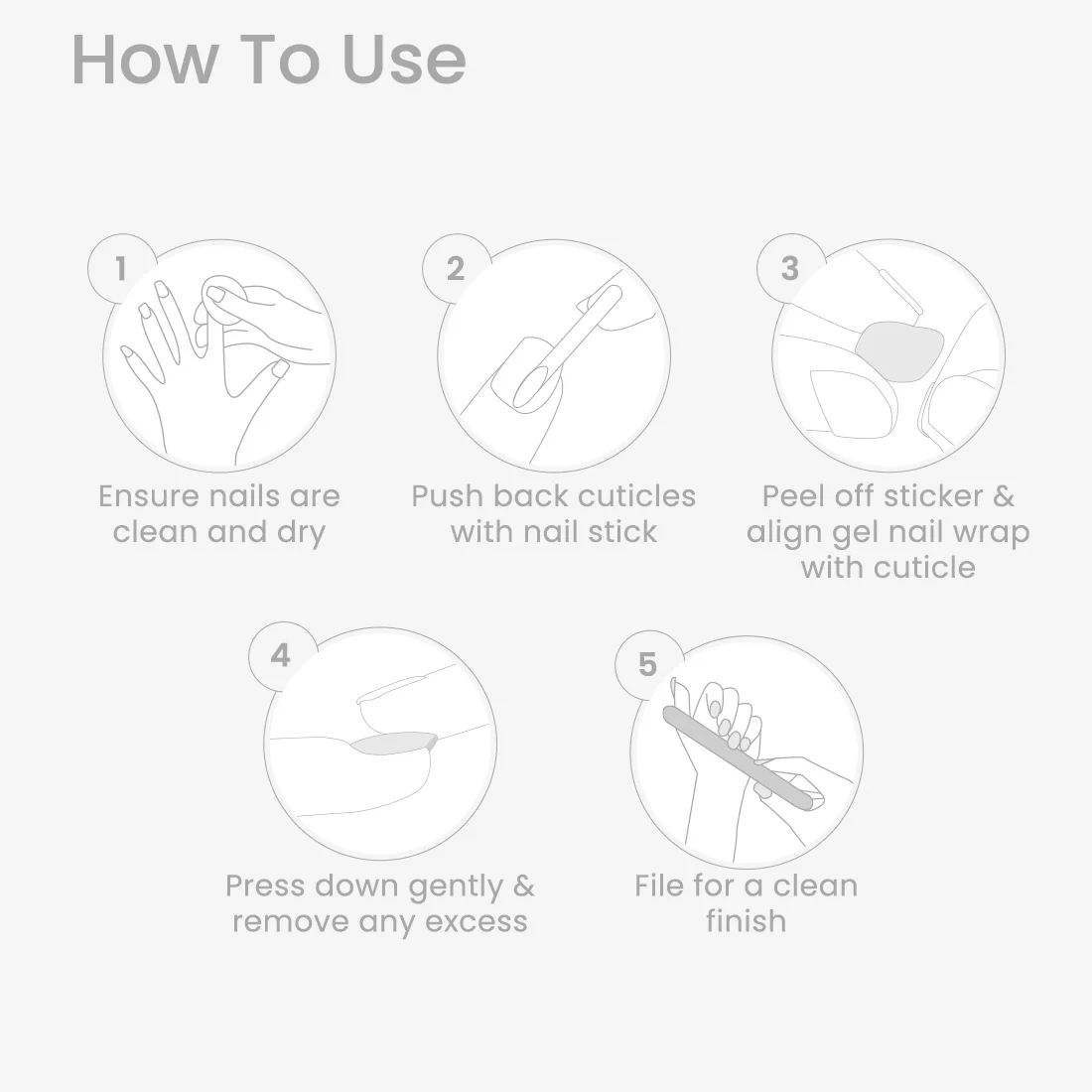 How To Use

1
Ensure nails are clean and dry

2
Push back cuticles with nail stick

3
Peel off sticker & align gel nail wrap with cuticle

4
Press down gently & remove any excess

5
File for a clean finish